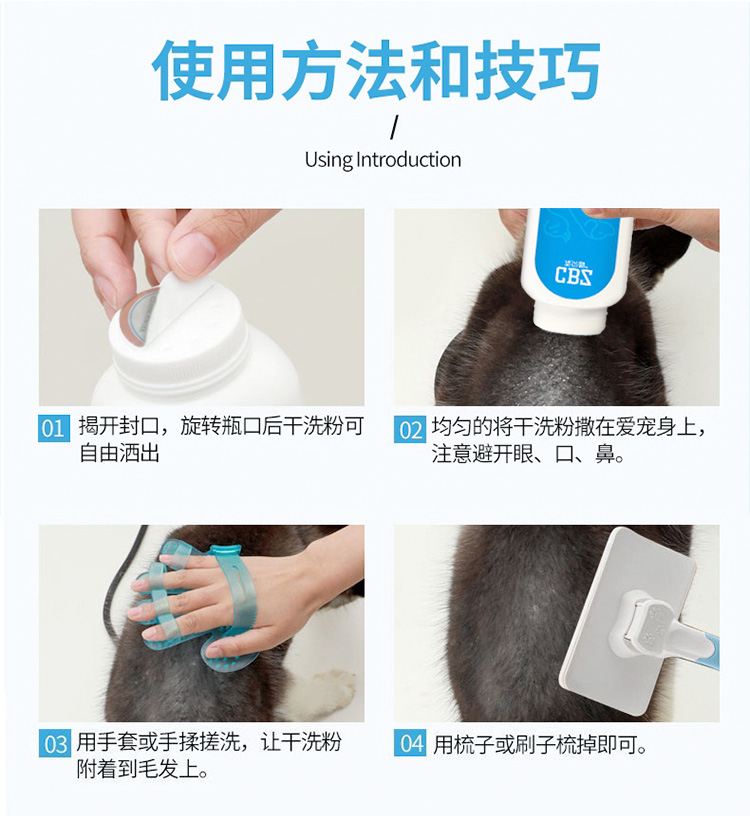 使用方法和技巧

/

Using Introduction

CBZ

01 揭开封口，旋转瓶口后干洗粉可自由洒出

02 均匀的将干洗粉撒在爱宠身上，注意避开眼、口、鼻。

03 用手套或手揉搓洗，让干洗粉附着到毛发上。

04 用梳子或刷子梳掉即可。