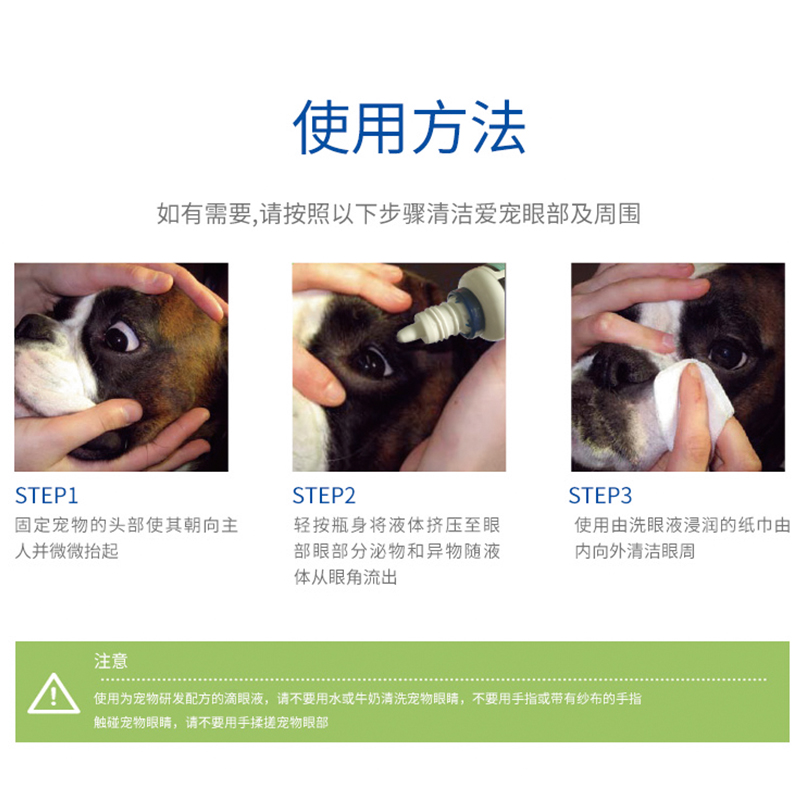 使用方法

如有需要,请按照以下步骤清洁爱宠眼部及周围

STEP1
固定宠物的头部使其朝向主人并微微抬起

STEP2
轻按瓶身将液体挤压至眼部眼部分泌物和异物随液体从眼角流出

STEP3
使用由洗眼液浸润的纸巾由内向外清洁眼周

注意
使用为宠物研发配方的滴眼液，请不要用水或牛奶清洗宠物眼睛，不要用手指或带有纱布的手指触碰宠物眼睛，请不要用手揉搓宠物眼部